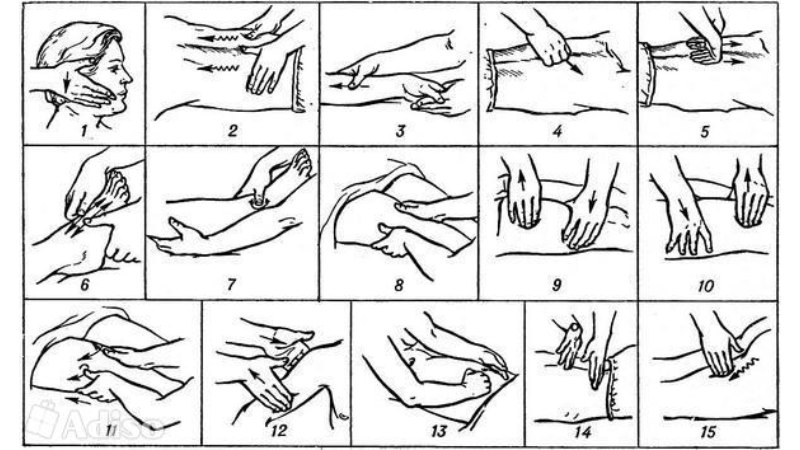 1 2 3 4 5
6 7 8 9 10
11 12 13 14 15

Adiso